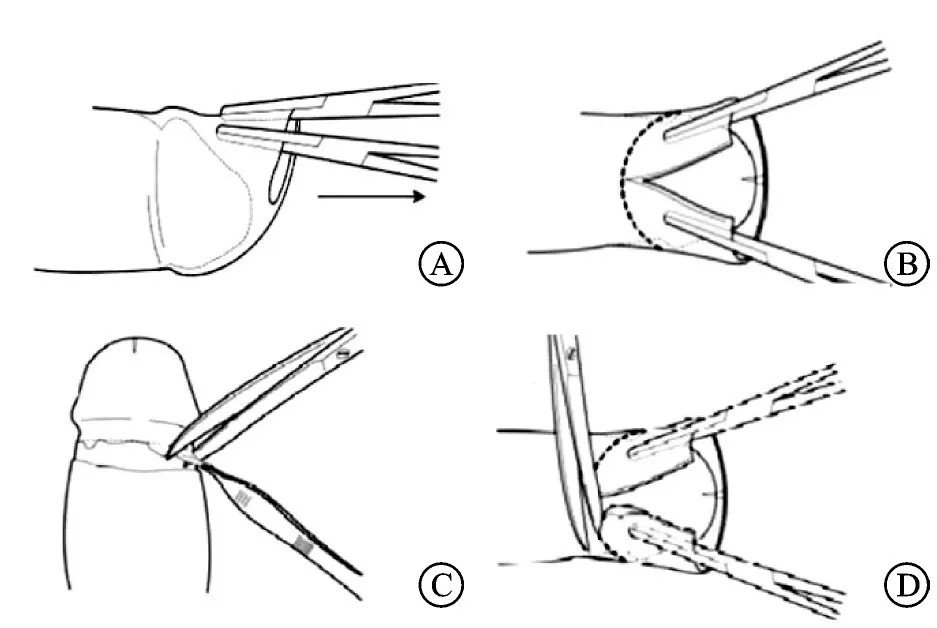 A

B

C

D